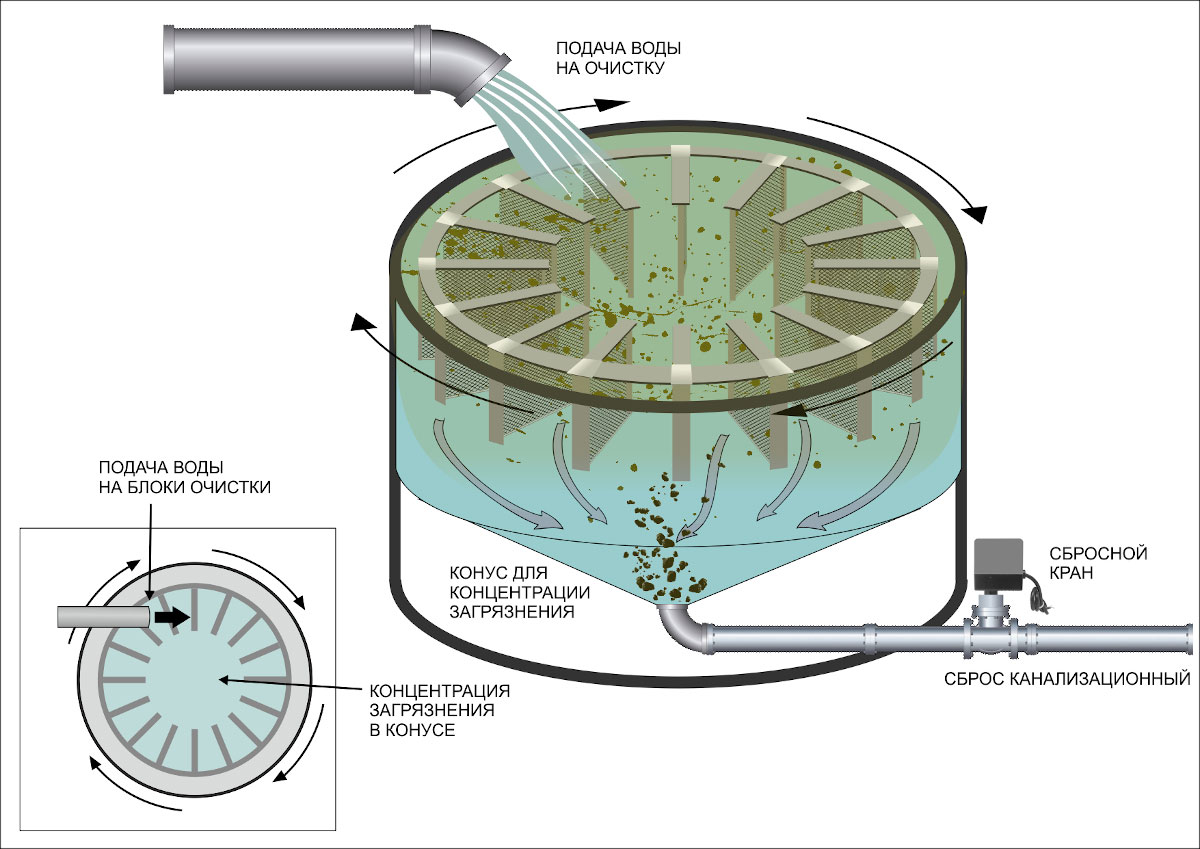 ПОДАЧА ВОДЫ
НА ОЧИСТКУ

ПОДАЧА ВОДЫ
НА БЛОКИ ОЧИСТКИ

КОНУС ДЛЯ
КОНЦЕНТРАЦИИ
ЗАГРЯЗНЕНИЯ

СБРОСНОЙ
КРАН

СБРОС КАНАЛИЗАЦИОННЫЙ

КОНЦЕНТРАЦИЯ
ЗАГРЯЗНЕНИЯ
В КОНУСЕ